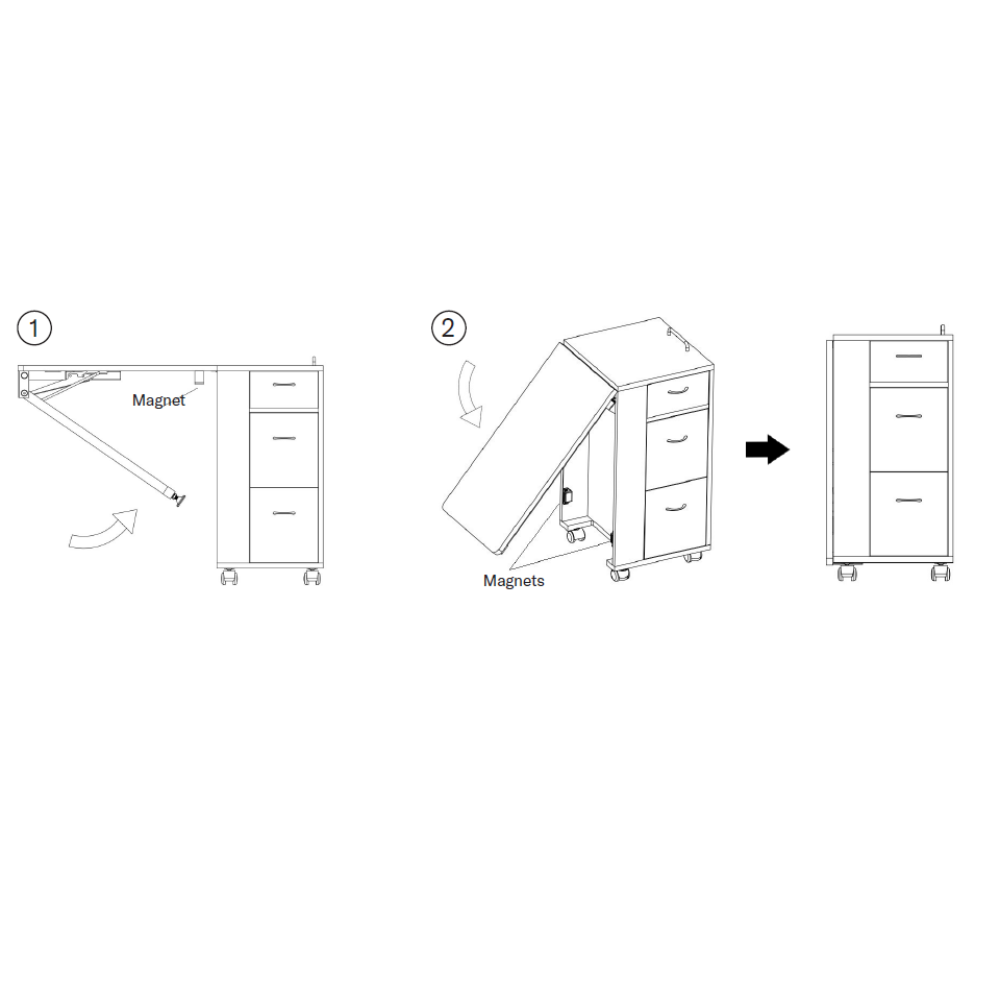 1

Magnet

2

Magnets